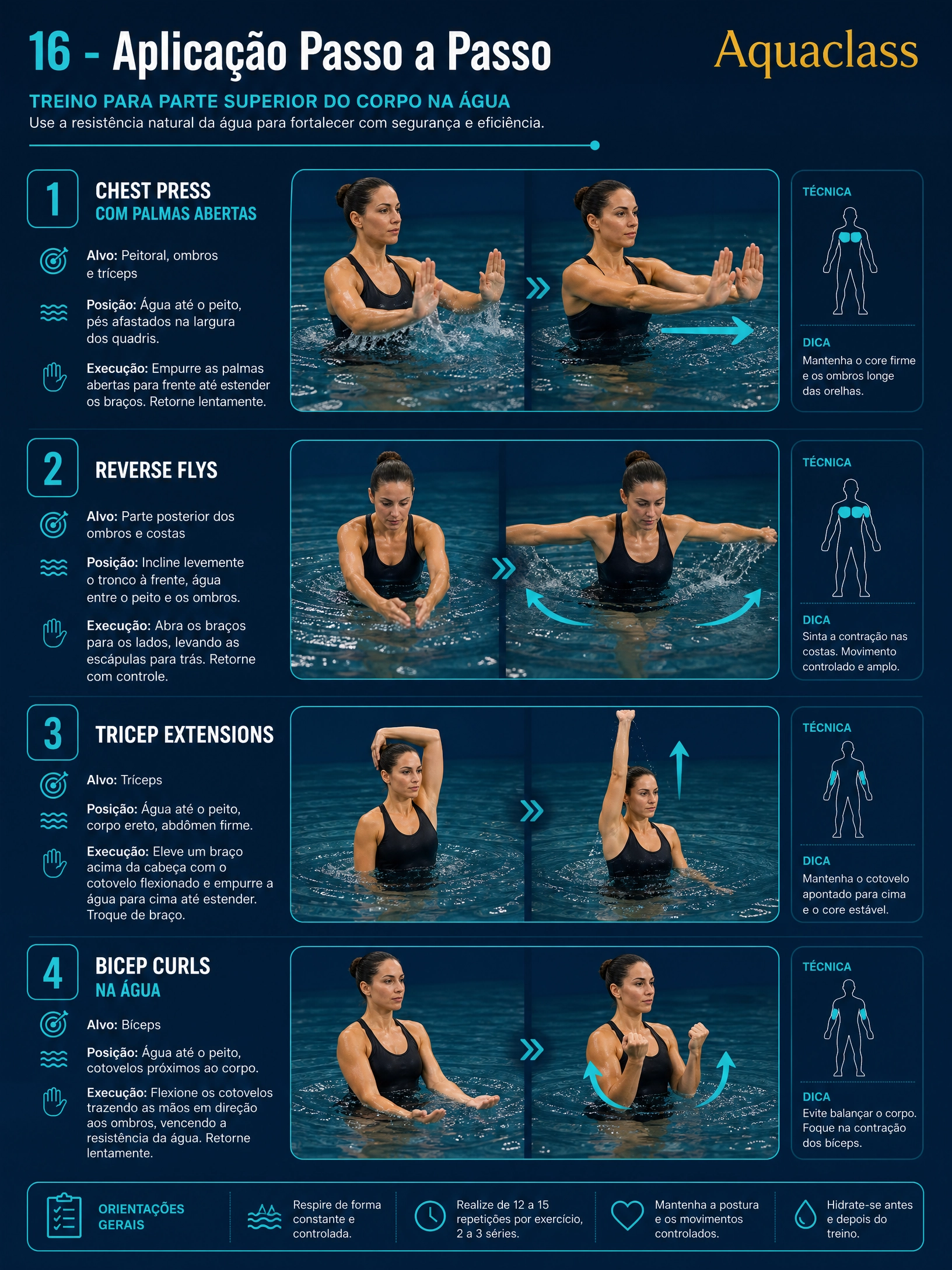 16 - Aplicação Passo a Passo

Aquaclass

TREINO PARA PARTE SUPERIOR DO CORPO NA ÁGUA

Use a resistência natural da água para fortalecer com segurança e eficiência.

1

CHEST PRESS
COM PALMAS ABERTAS

Alvo: Peitoral, ombros e tríceps

Posição: Água até o peito, pés afastados na largura dos quadris.

Execução: Empurre as palmas abertas para frente até estender os braços. Retorne lentamente.

TÉCNICA

DICA
Mantenha o core firme e os ombros longe das orelhas.

2

REVERSE FLYS

Alvo: Parte posterior dos ombros e costas

Posição: Incline levemente o tronco à frente, água entre o peito e os ombros.

Execução: Abra os braços para os lados, levando as escápulas para trás. Retorne com controle.

TÉCNICA

DICA
Sinta a contração nas costas. Movimento controlado e amplo.

3

TRICEP EXTENSIONS

Alvo: Tríceps

Posição: Água até o peito, corpo ereto, abdômen firme.

Execução: Eleve um braço acima da cabeça com o cotovelo flexionado e empurre a água para cima até estender. Troque de braço.

TÉCNICA

DICA
Mantenha o cotovelo apontado para cima e o core estável.

4

BICEP CURLS
NA ÁGUA

Alvo: Bíceps

Posição: Água até o peito, cotovelos próximos ao corpo.

Execução: Flexione os cotovelos trazendo as mãos em direção aos ombros, vencendo a resistência da água. Retorne lentamente.

TÉCNICA

DICA
Evite balançar o corpo. Foque na contração dos bíceps.

ORIENTAÇÕES GERAIS

Respire de forma constante e controlada.

Realize de 12 a 15 repetições por exercício, 2 a 3 séries.

Mantenha a postura e os movimentos controlados.

Hidrate-se antes e depois do treino.